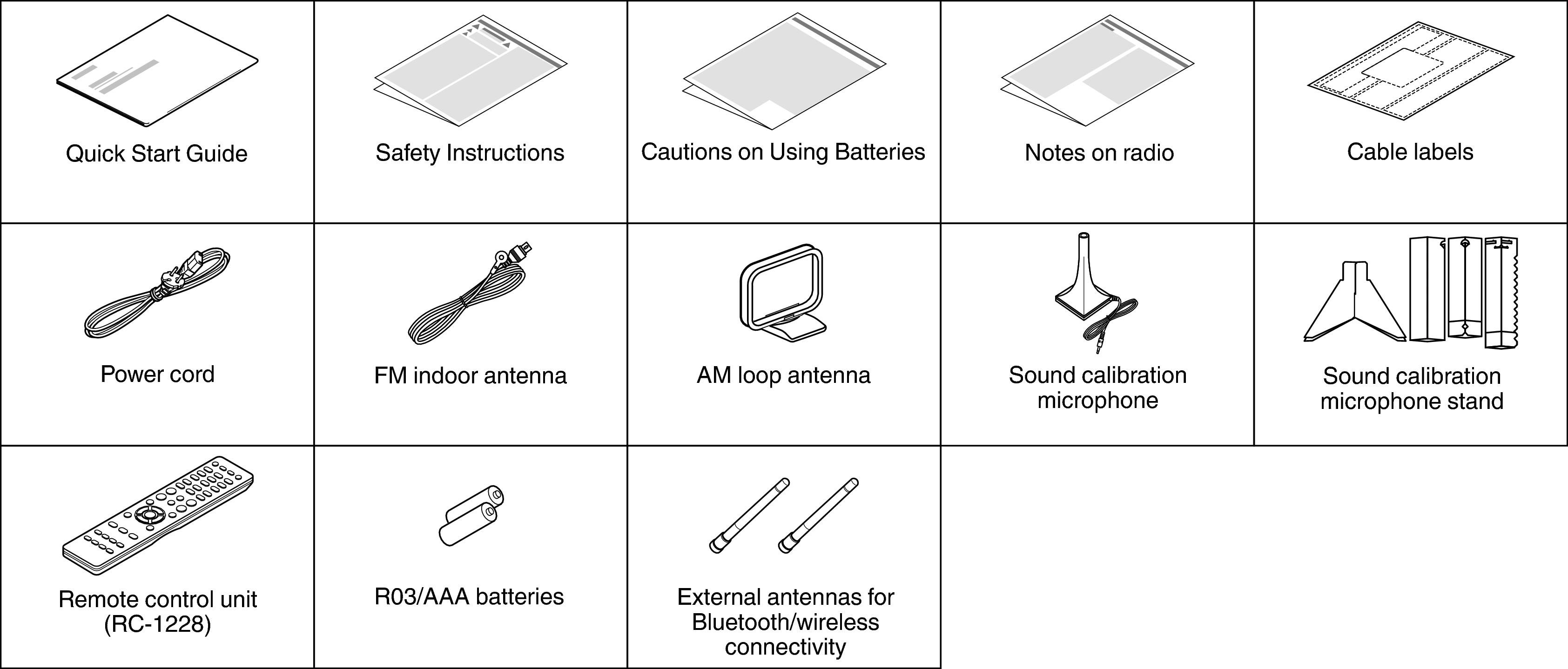 | Quick Start Guide | Safety Instructions | Cautions on Using Batteries | Notes on radio | Cable labels |
|---|---|---|---|---|
| Power cord | FM indoor antenna | AM loop antenna | Sound calibration microphone | Sound calibration microphone stand |
| Remote control unit (RC-1228) | R03/AAA batteries | External antennas for Bluetooth/wireless connectivity | | |